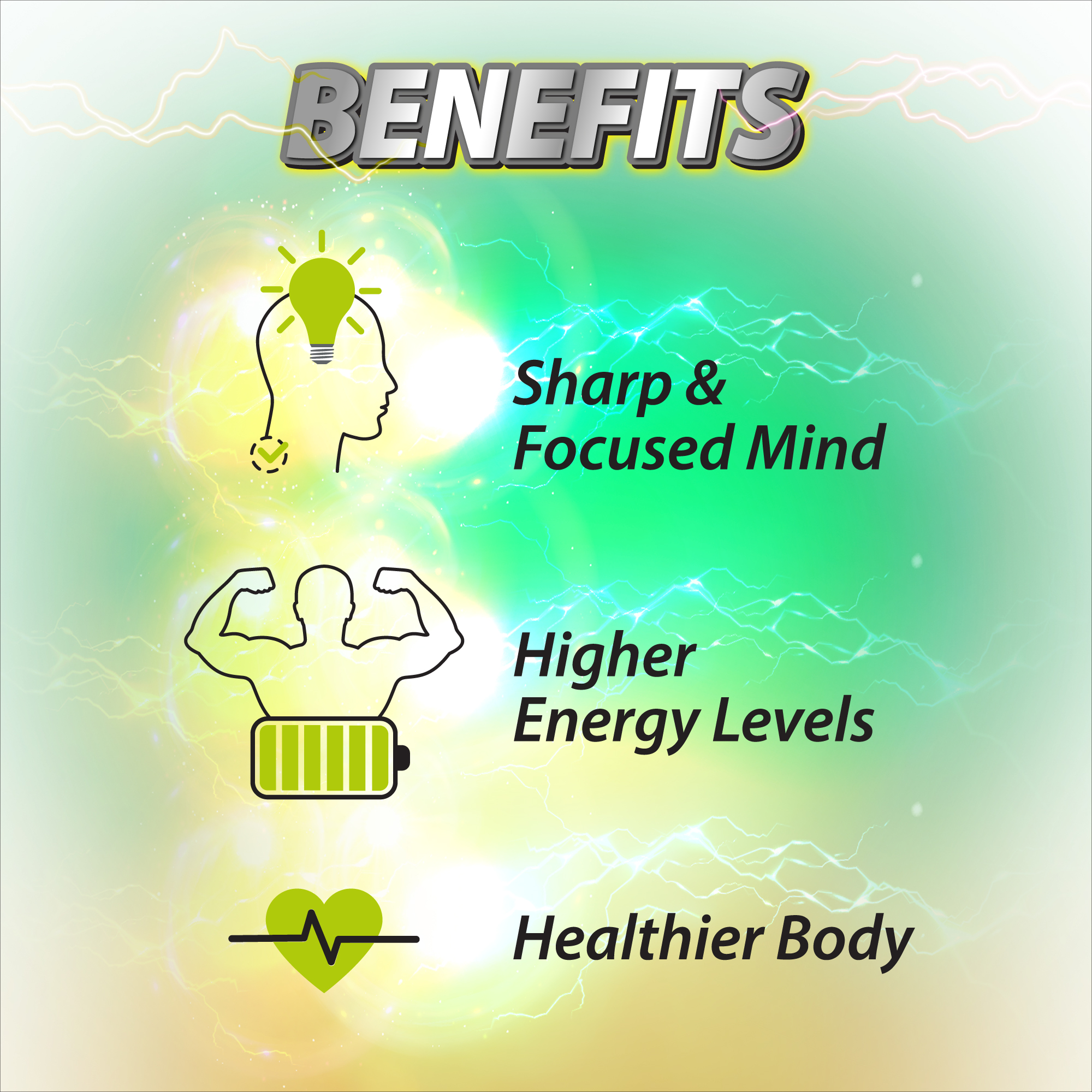 BENEFITS

Sharp & Focused Mind

Higher Energy Levels

Healthier Body