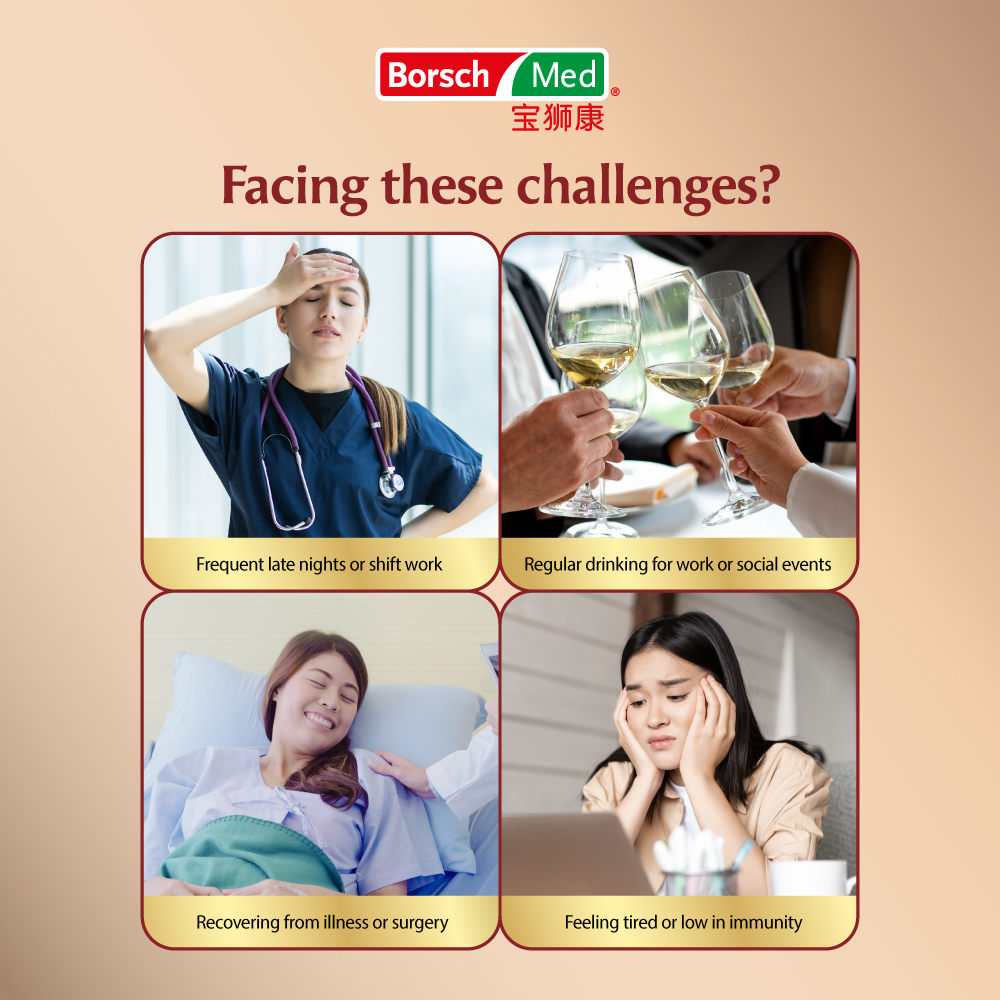 Borsch Med®
宝狮康

Facing these challenges?

Frequent late nights or shift work

Regular drinking for work or social events

Recovering from illness or surgery

Feeling tired or low in immunity