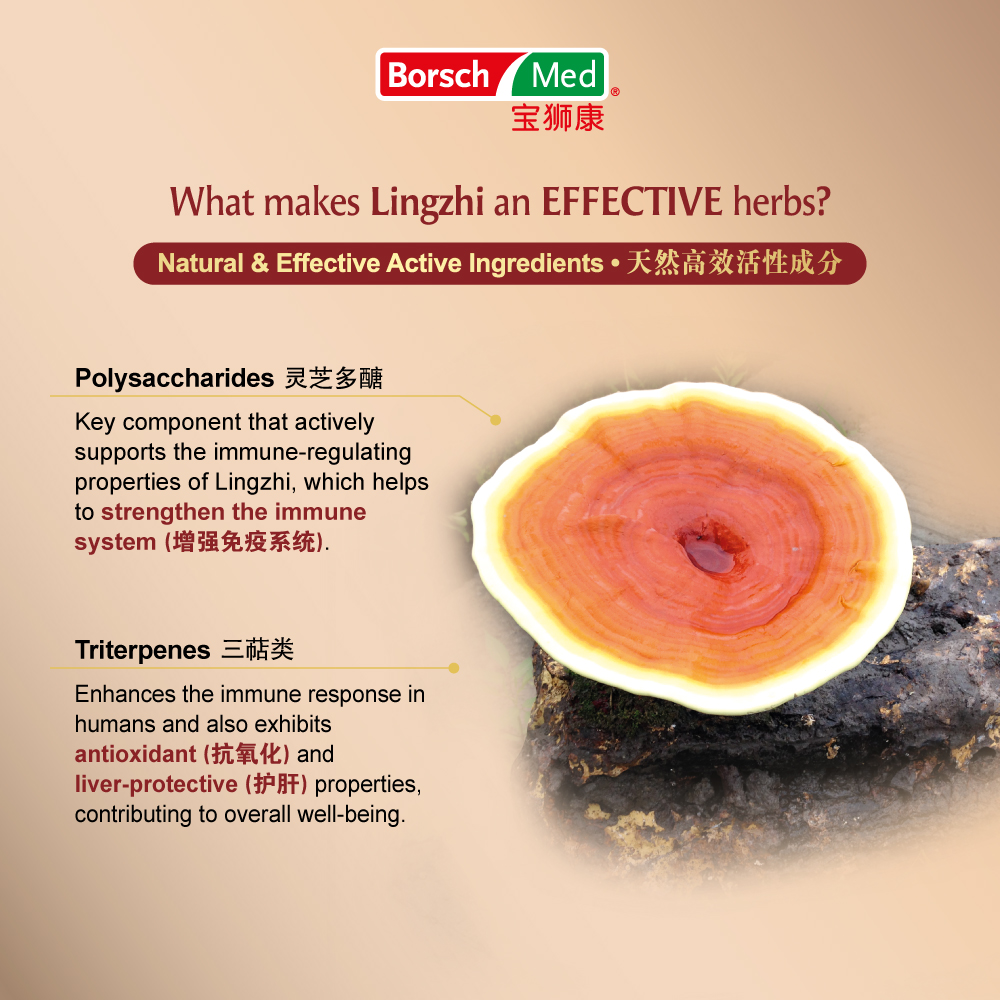 Borsch Med®
宝狮康

What makes Lingzhi an EFFECTIVE herbs?

Natural & Effective Active Ingredients • 天然高效活性成分

Polysaccharides 灵芝多醣

Key component that actively supports the immune-regulating properties of Lingzhi, which helps to strengthen the immune system (增强免疫系统).

Triterpenes 三萜类

Enhances the immune response in humans and also exhibits antioxidant (抗氧化) and liver-protective (护肝) properties, contributing to overall well-being.