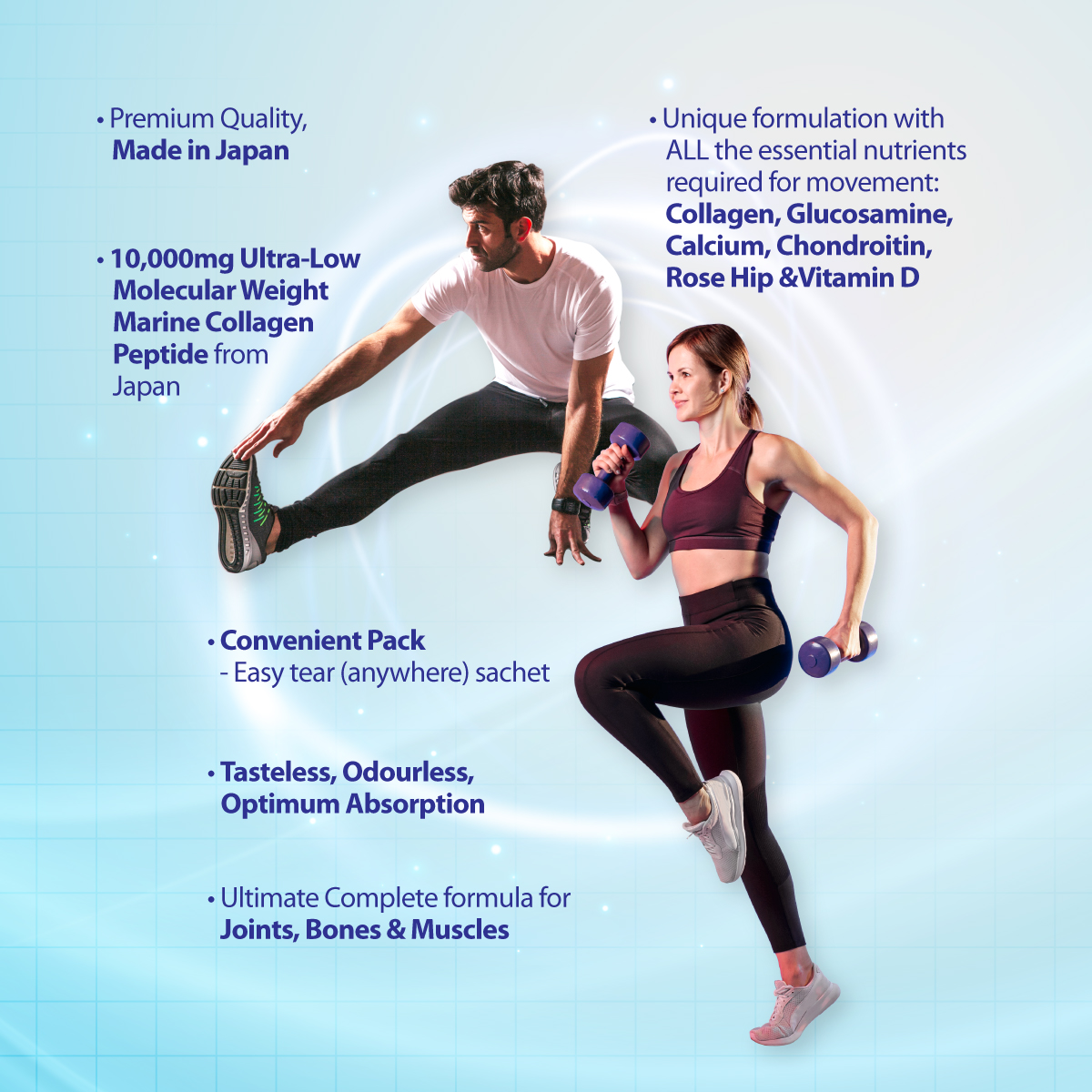 • Premium Quality, Made in Japan

• 10,000mg Ultra-Low Molecular Weight Marine Collagen Peptide from Japan

• Unique formulation with ALL the essential nutrients required for movement: Collagen, Glucosamine, Calcium, Chondroitin, Rose Hip &Vitamin D

• Convenient Pack
- Easy tear (anywhere) sachet

• Tasteless, Odourless, Optimum Absorption

• Ultimate Complete formula for Joints, Bones & Muscles